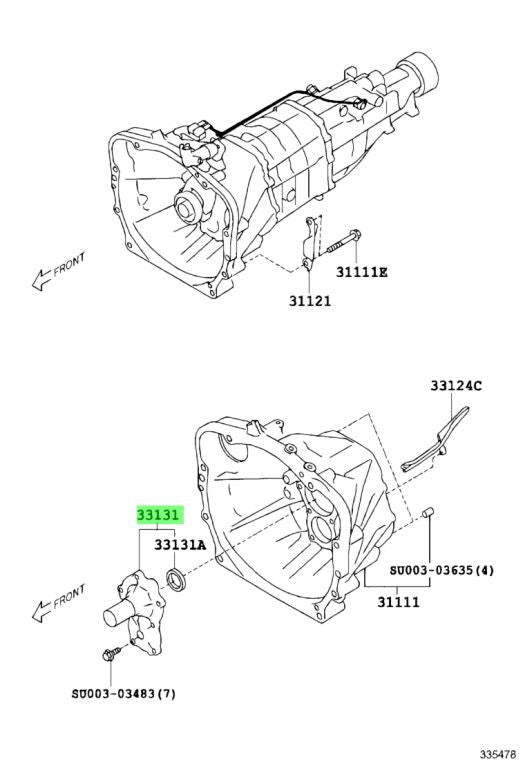 FRONT

31111E

31121

33124C

33131

33131A

SU003-03635(4)

31111

FRONT

SU003-03483(7)

335478