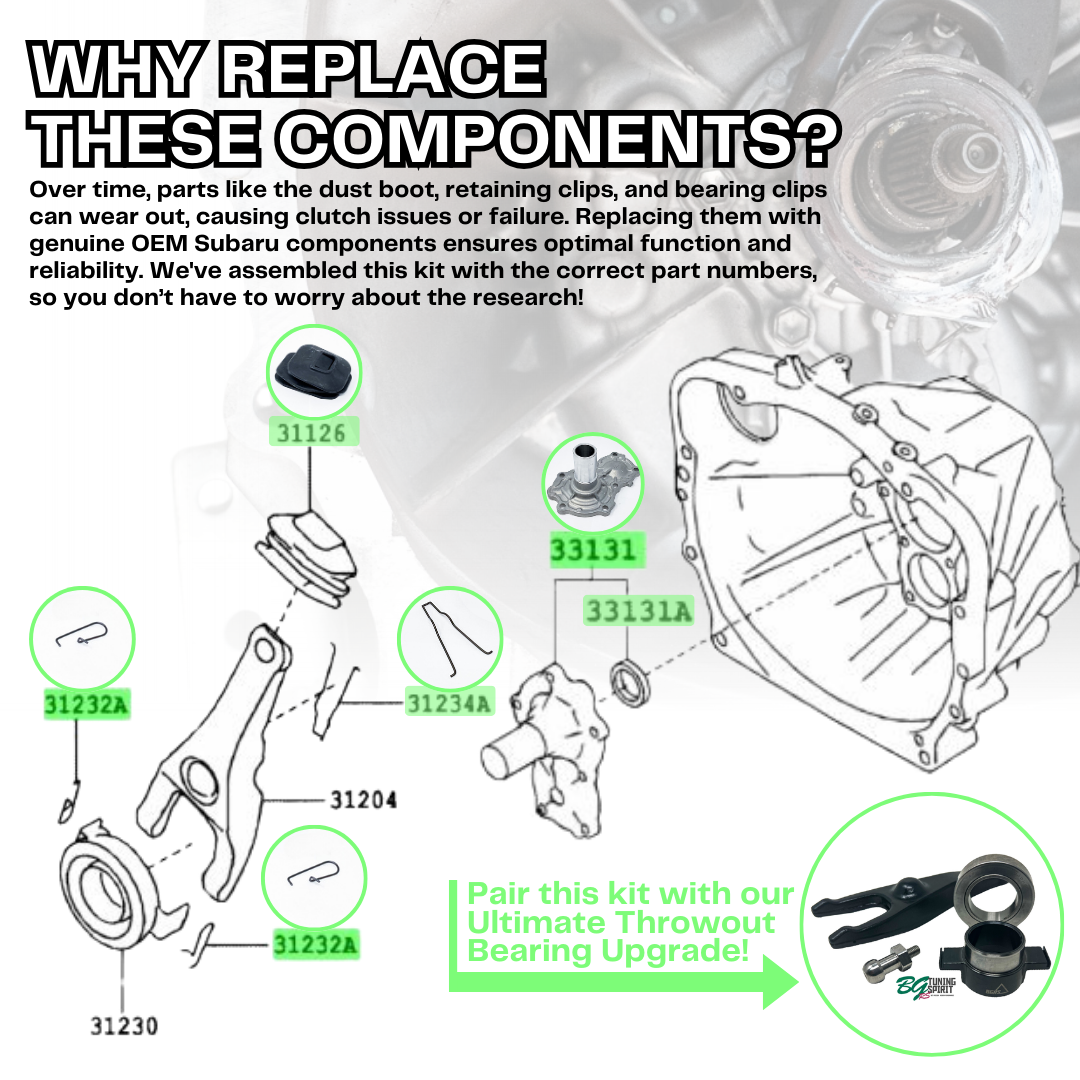 WHY REPLACE THESE COMPONENTS?

Over time, parts like the dust boot, retaining clips, and bearing clips can wear out, causing clutch issues or failure. Replacing them with genuine OEM Subaru components ensures optimal function and reliability. We've assembled this kit with the correct part numbers, so you don't have to worry about the research!

31126

33131

33131A

31232A

31234A

31204

31232A

31230

Pair this kit with our Ultimate Throwout Bearing Upgrade!

BG TUNING SPIRIT